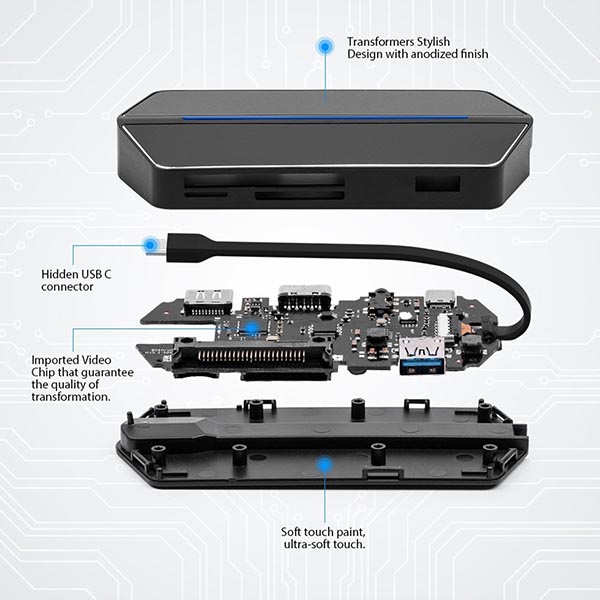 Transformers Stylish Design with anodized finish

Hidden USB C connector

Imported Video Chip that guarantee the quality of transformation.

Soft touch paint, ultra-soft touch.